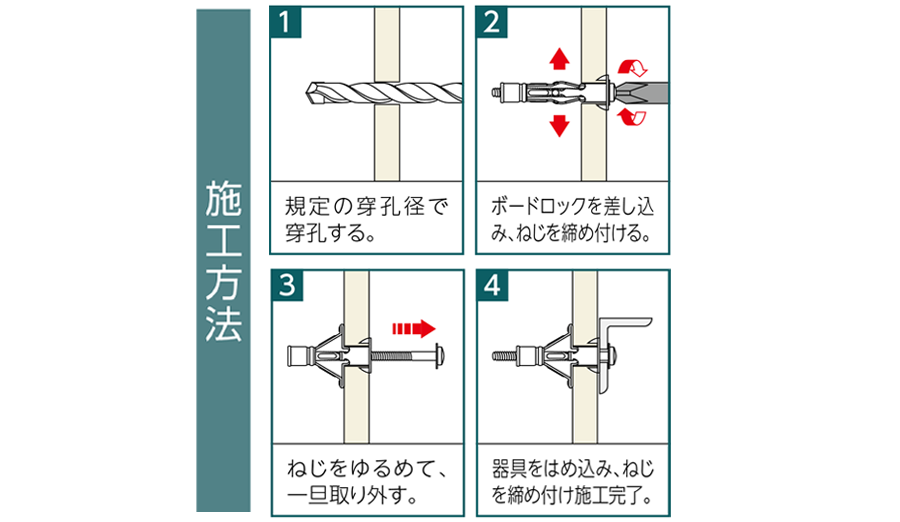 施工方法

1

規定の穿孔径で穿孔する。

2

ボードロックを差し込み、ねじを締め付ける。

3

ねじをゆるめて、一旦取り外す。

4

器具をはめ込み、ねじを締め付け施工完了。