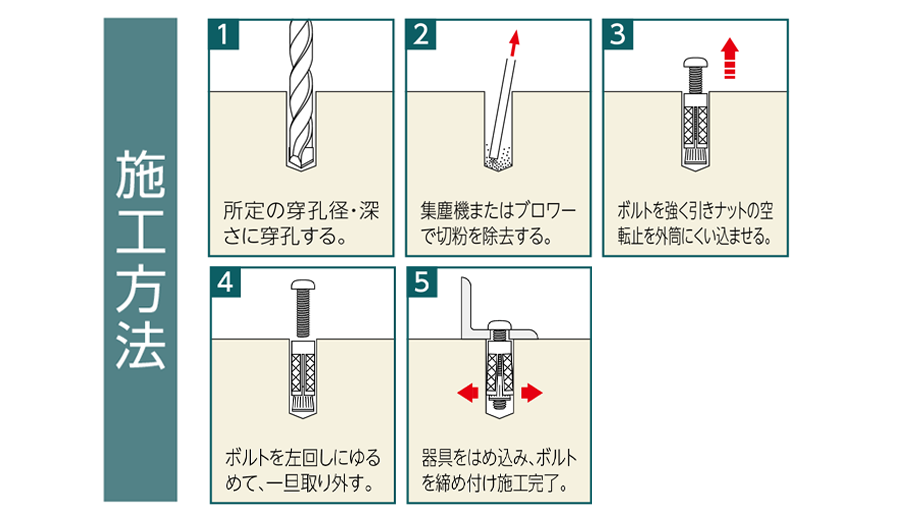 施工方法

1
所定の穿孔径・深さに穿孔する。

2
集塵機またはブロワーで切粉を除去する。

3
ボルトを強く引きナットの空転止を外筒にくい込ませる。

4
ボルトを左回しにゆるめて、一旦取り外す。

5
器具をはめ込み、ボルトを締め付け施工完了。