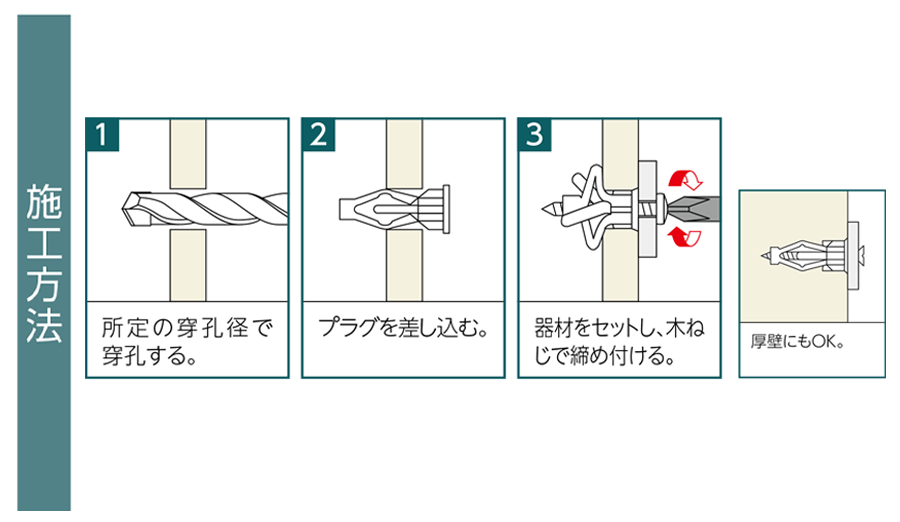 施工方法

1

所定の穿孔径で穿孔する。

2

プラグを差し込む。

3

器材をセットし、木ねじで締め付ける。

厚壁にもOK。