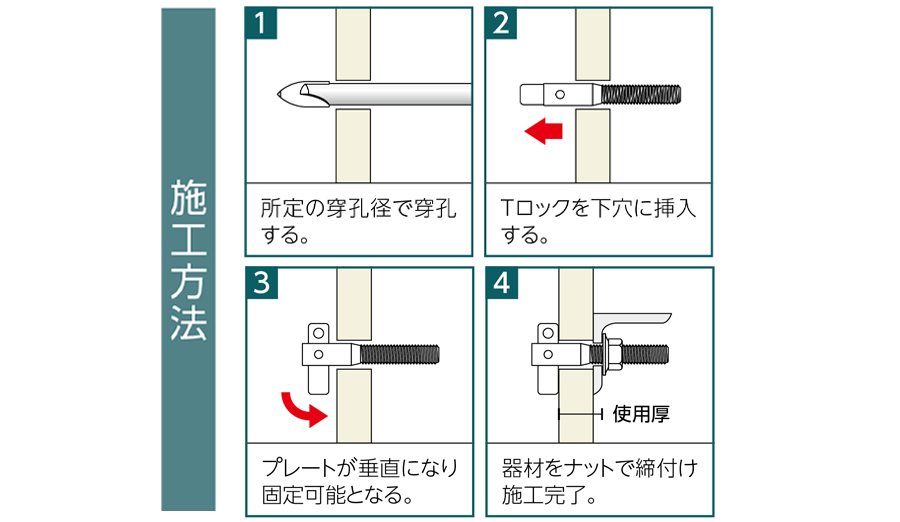 施工方法

1

所定の穿孔径で穿孔する。

2

Tロックを下穴に挿入する。

3

プレートが垂直になり固定可能となる。

4

使用厚

器材をナットで締付け施工完了。