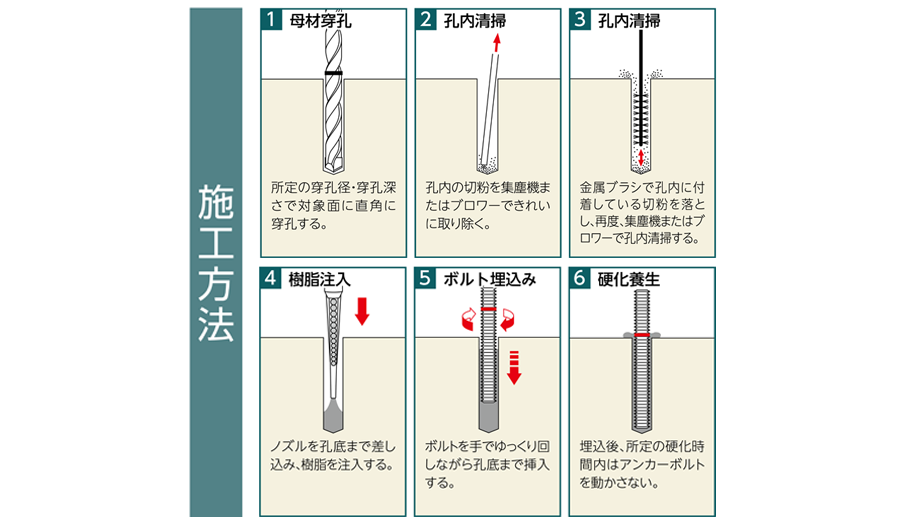 施工方法

1 母材穿孔

所定の穿孔径・穿孔深さで対象面に直角に穿孔する。

2 孔内清掃

孔内の切粉を集塵機またはブロワーできれいに取り除く。

3 孔内清掃

金属ブラシで孔内に付着している切粉を落とし、再度、集塵機またはブロワーで孔内清掃する。

4 樹脂注入

ノズルを孔底まで差し込み、樹脂を注入する。

5 ボルト埋込み

ボルトを手でゆっくり回しながら孔底まで挿入する。

6 硬化養生

埋込後、所定の硬化時間内はアンカーボルトを動かさない。