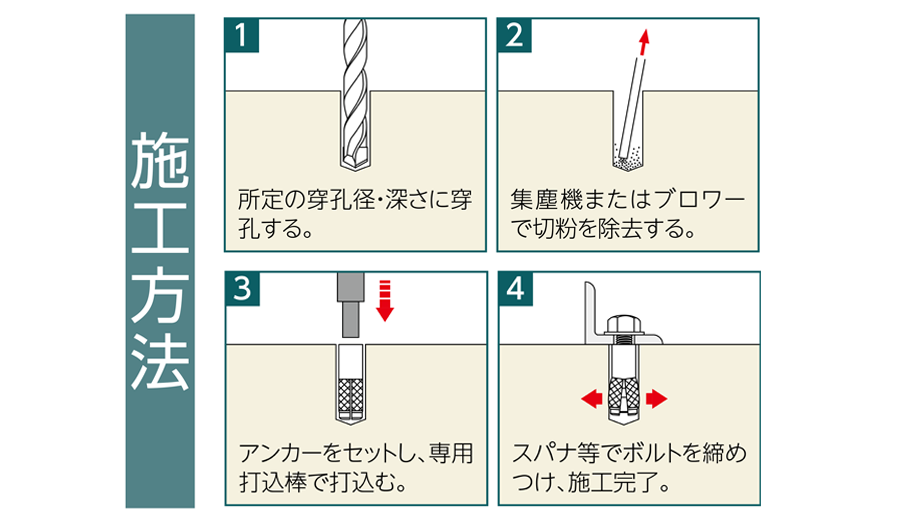 施工方法

1
所定の穿孔径・深さに穿孔する。

2
集塵機またはブロワーで切粉を除去する。

3
アンカーをセットし、専用打込棒で打込む。

4
スパナ等でボルトを締めつけ、施工完了。